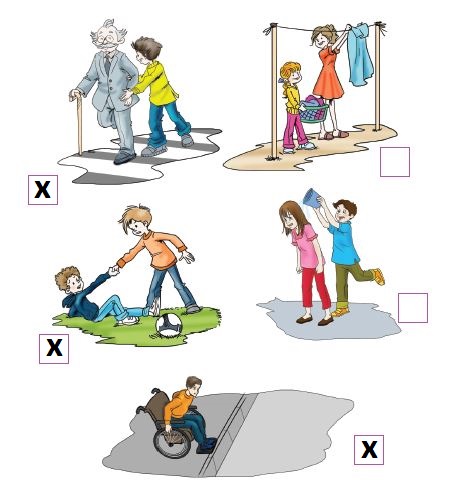 X

X

X